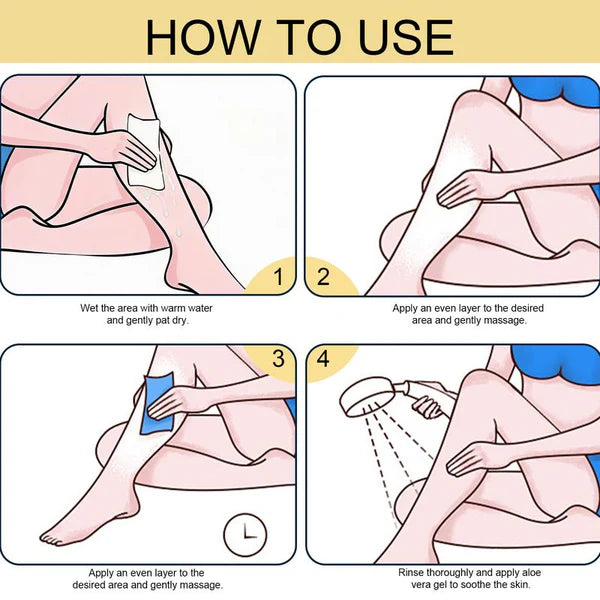 HOW TO USE

1

Wet the area with warm water and gently pat dry.

2

Apply an even layer to the desired area and gently massage.

3

Apply an even layer to the desired area and gently massage.

4

Rinse thoroughly and apply aloe vera gel to soothe the skin.