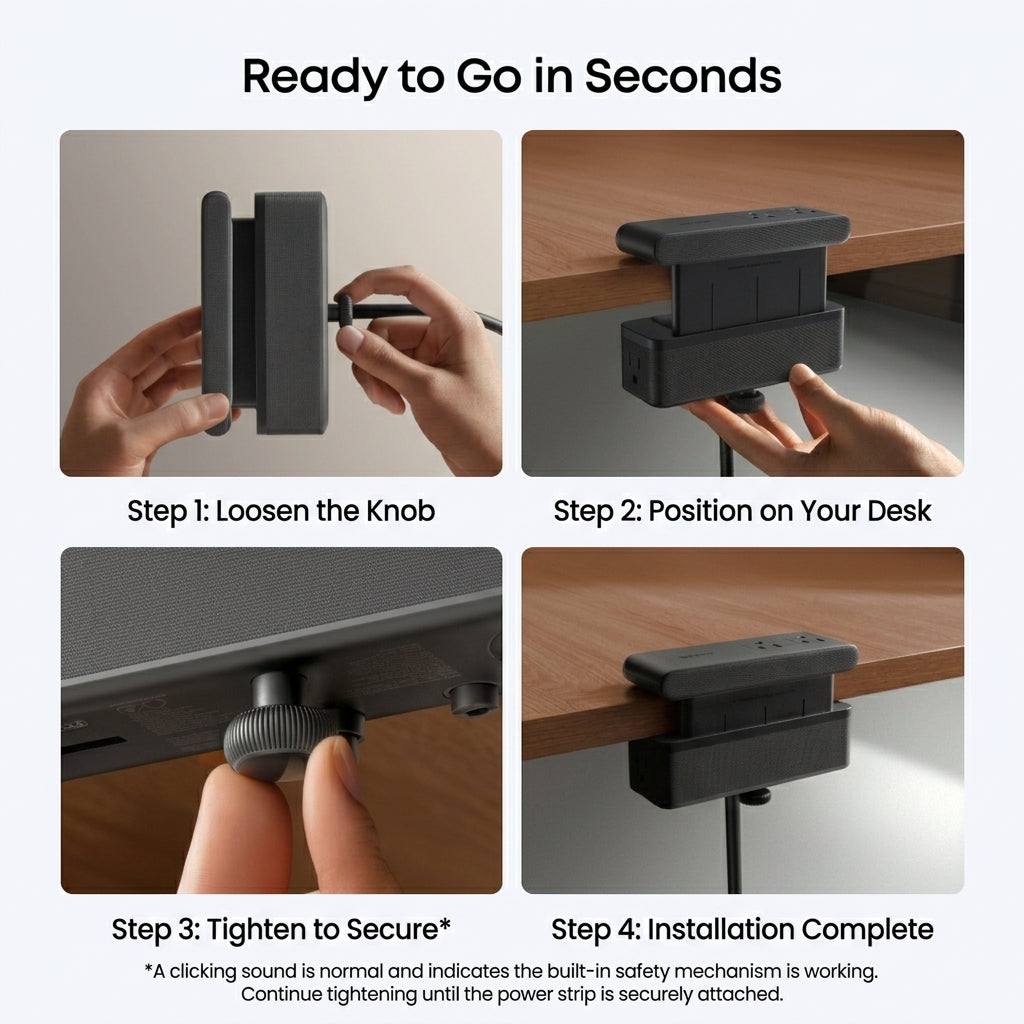 Ready to Go in Seconds

Step 1: Loosen the Knob

Step 2: Position on Your Desk

Step 3: Tighten to Secure*

Step 4: Installation Complete

*A clicking sound is normal and indicates the built-in safety mechanism is working. Continue tightening until the power strip is securely attached.